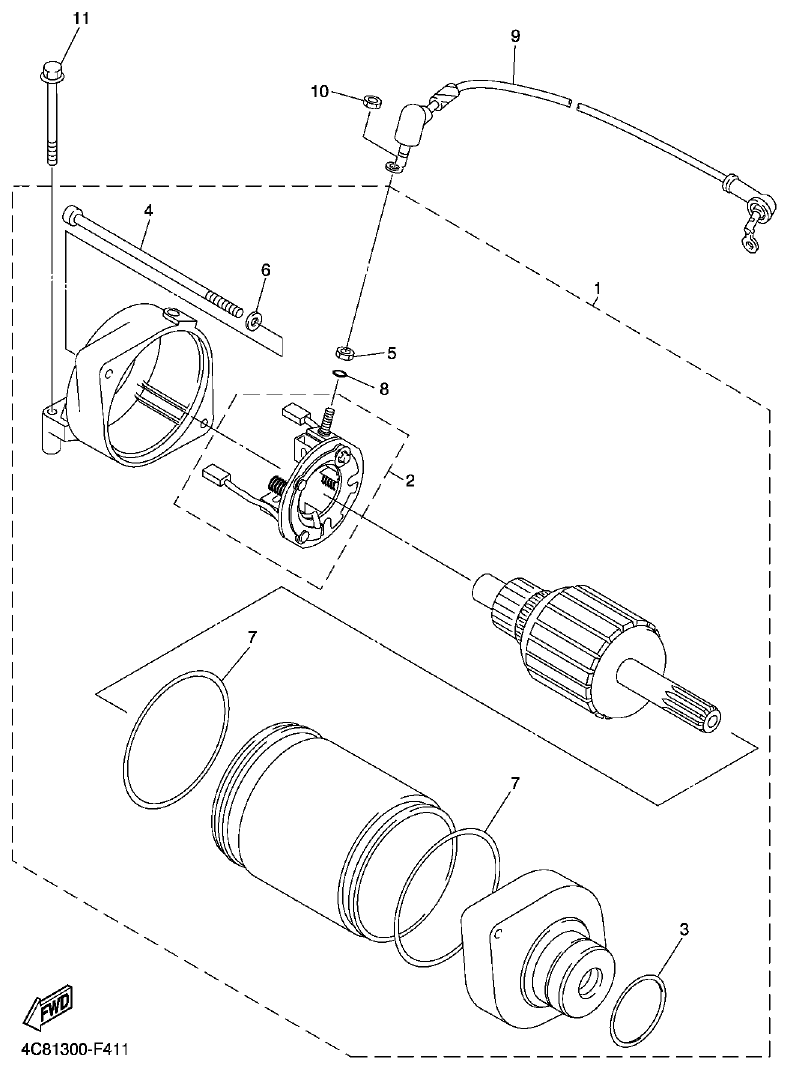 11
9
10
4
6
1
5
8
2
7
7
3
FWD
4C81300-F411